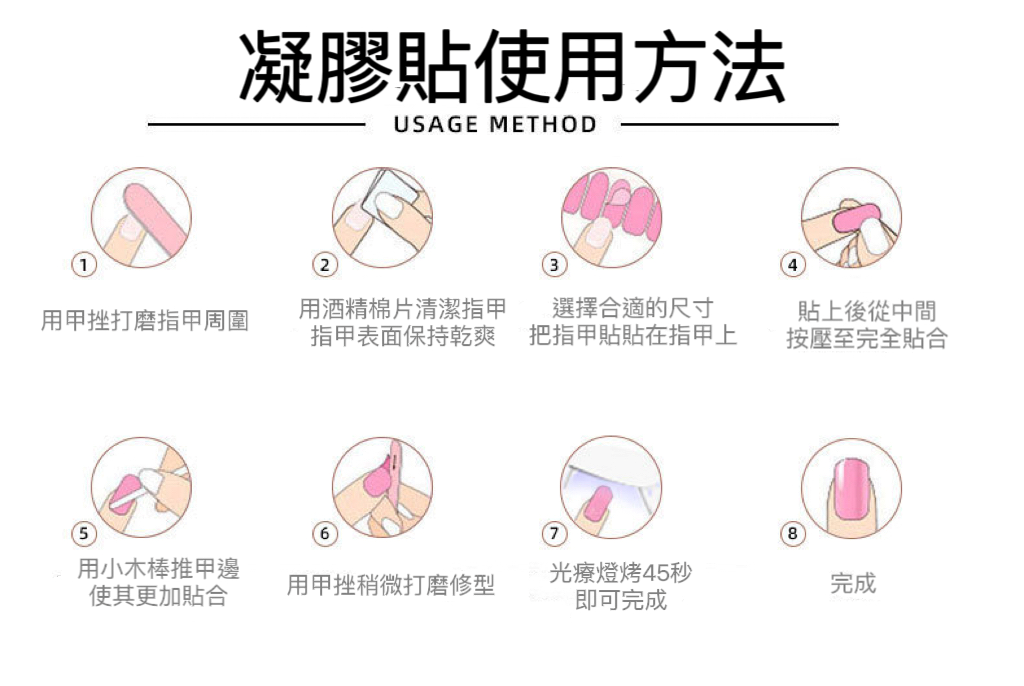 凝膠貼使用方法

USAGE METHOD

1
用甲挫打磨指甲周圍

2
用酒精棉片清潔指甲
指甲表面保持乾爽

3
選擇合適的尺寸
把指甲貼貼在指甲上

4
貼上後從中間
按壓至完全貼合

5
用小木棒推甲邊
使其更加貼合

6
用甲挫稍微打磨修型

7
光療燈烤45秒
即可完成

8
完成