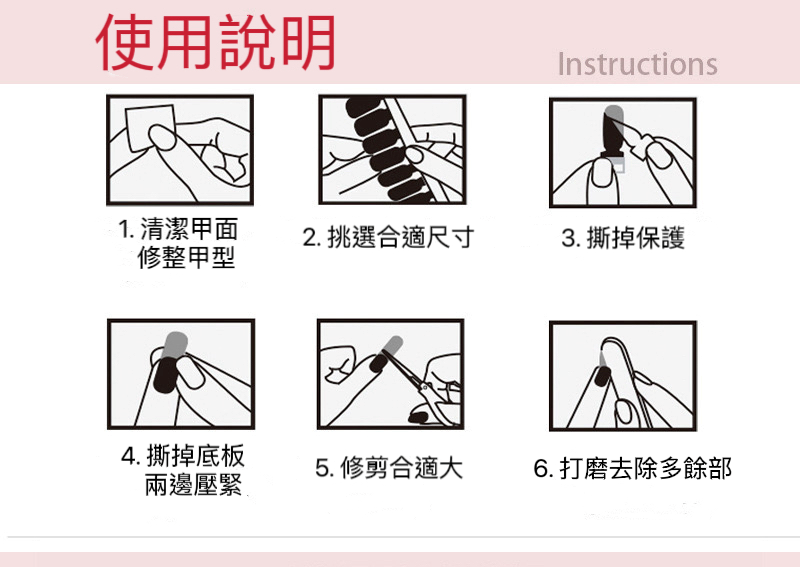 使用說明

Instructions

1. 清潔甲面
修整甲型

2. 挑選合適尺寸

3. 撕掉保護

4. 撕掉底板
兩邊壓緊

5. 修剪合適大

6. 打磨去除多餘部